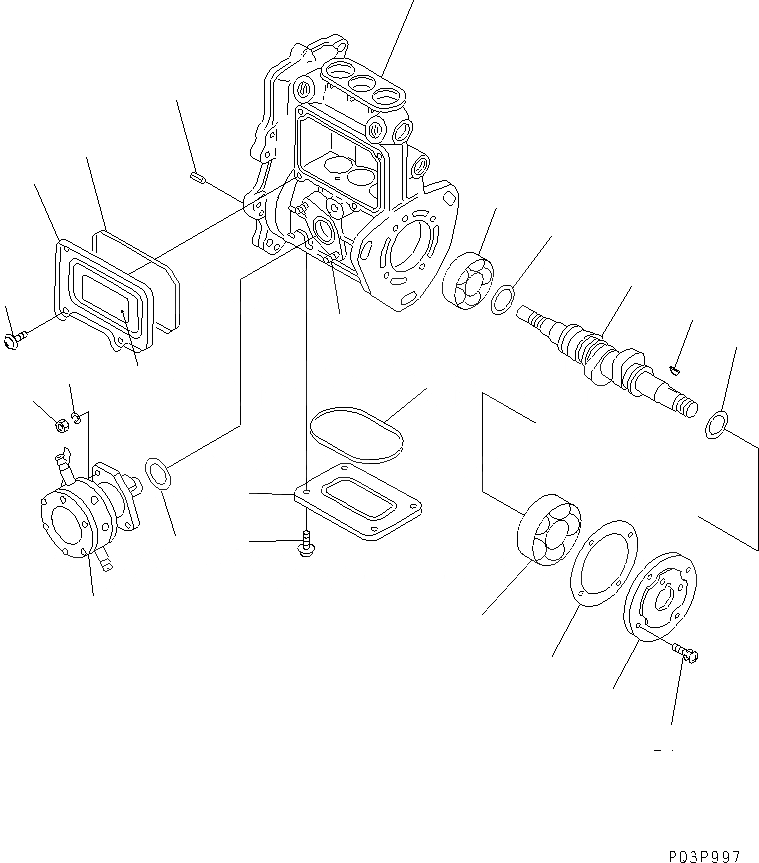 P03P997