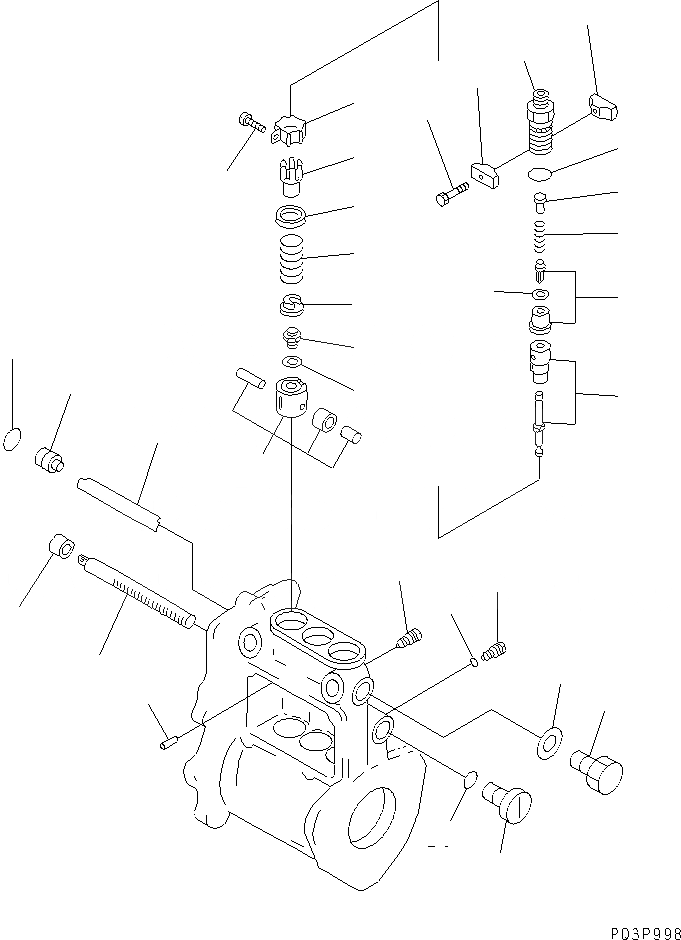 P03P998