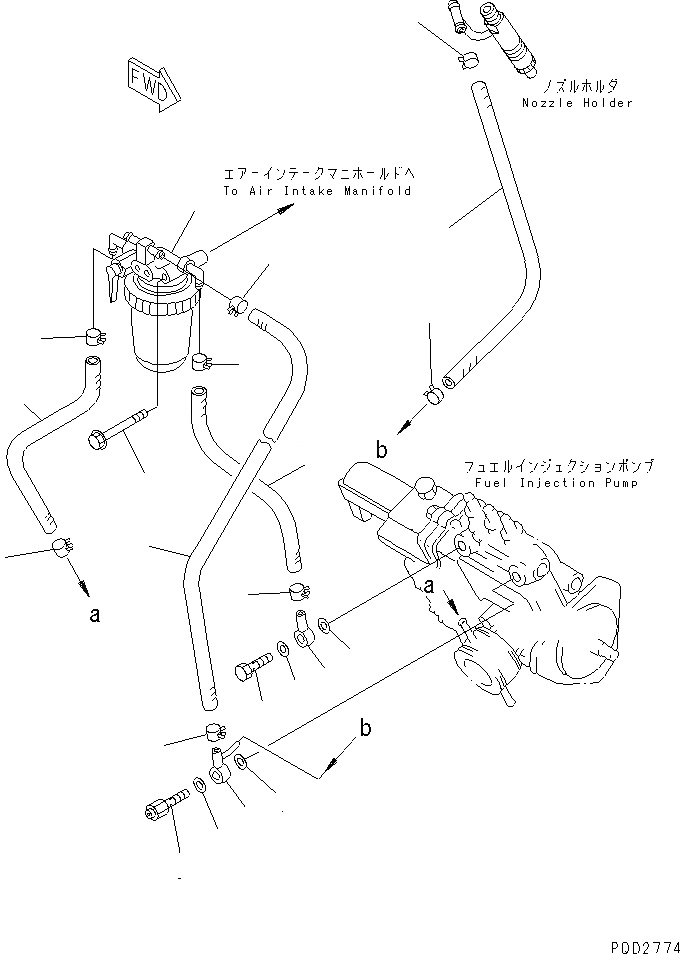 FWD

ノズルホルダ
Nozzle Holder

エアーインテークマニホールドへ
To Air Intake Manifold

b

フュエルインジェクションポンプ
Fuel Injection Pump

a

a

b

P0D2774