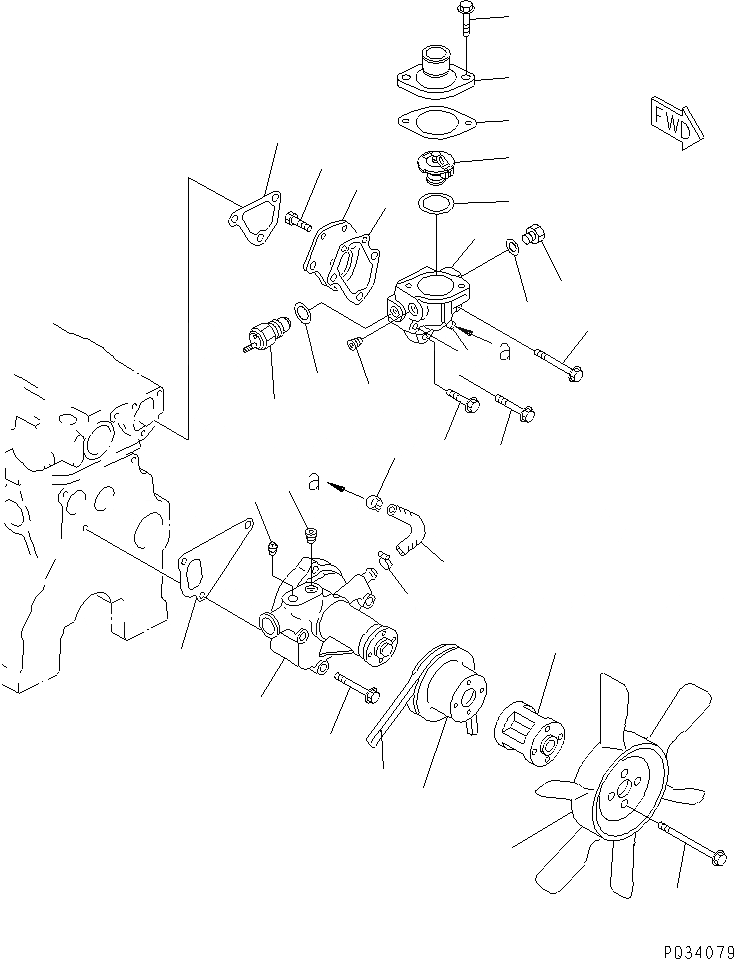 FWD

a

a

P034079