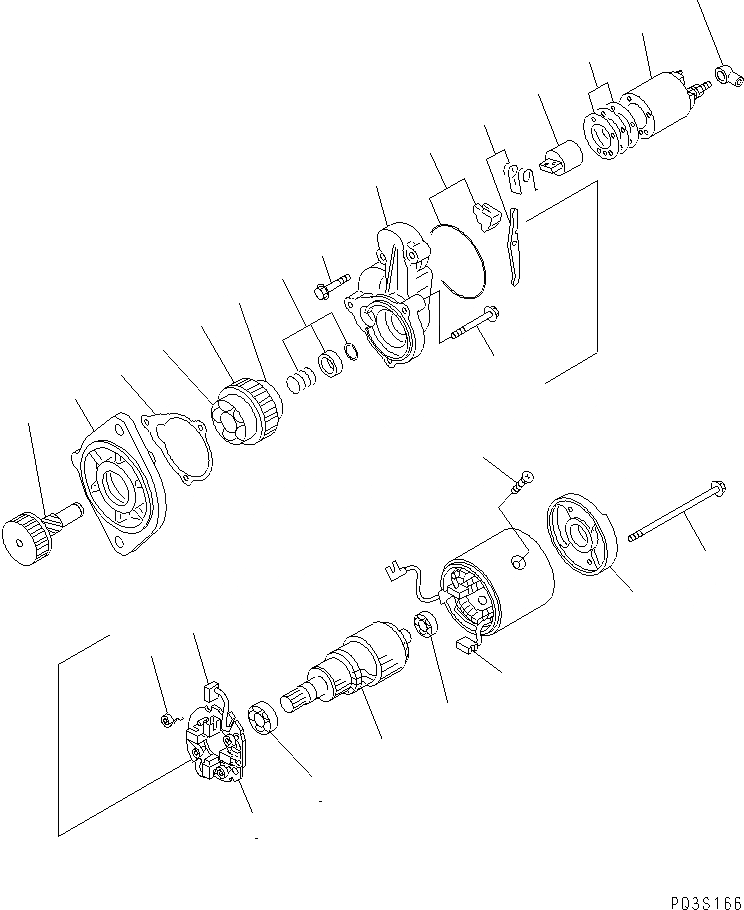 P03S166