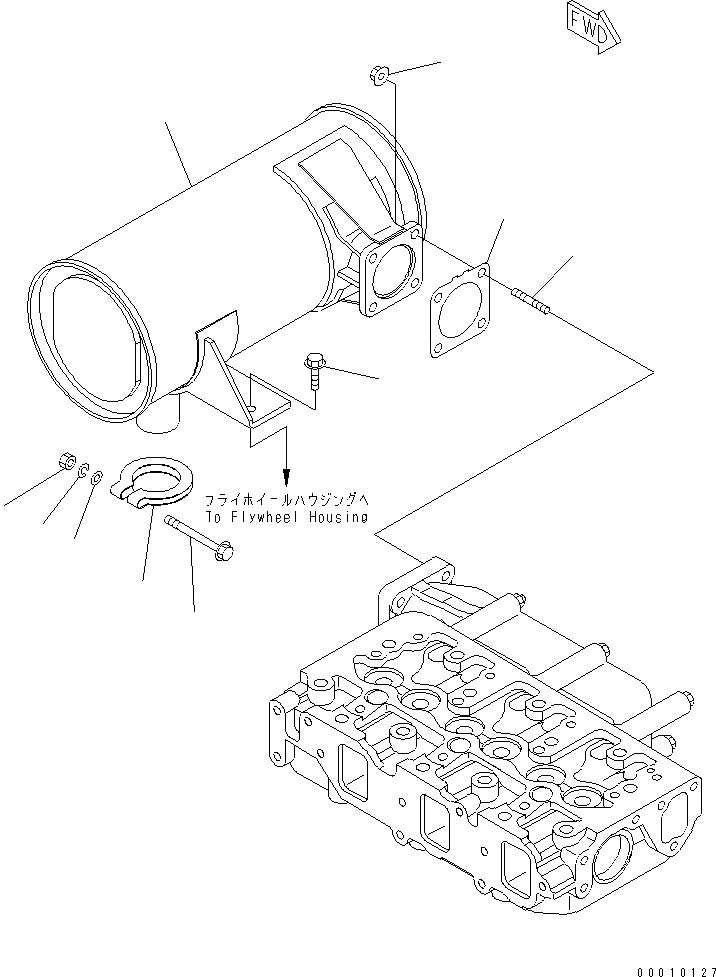 FWD

フライホイールハウジングへ
To Flywheel Housing

00010127