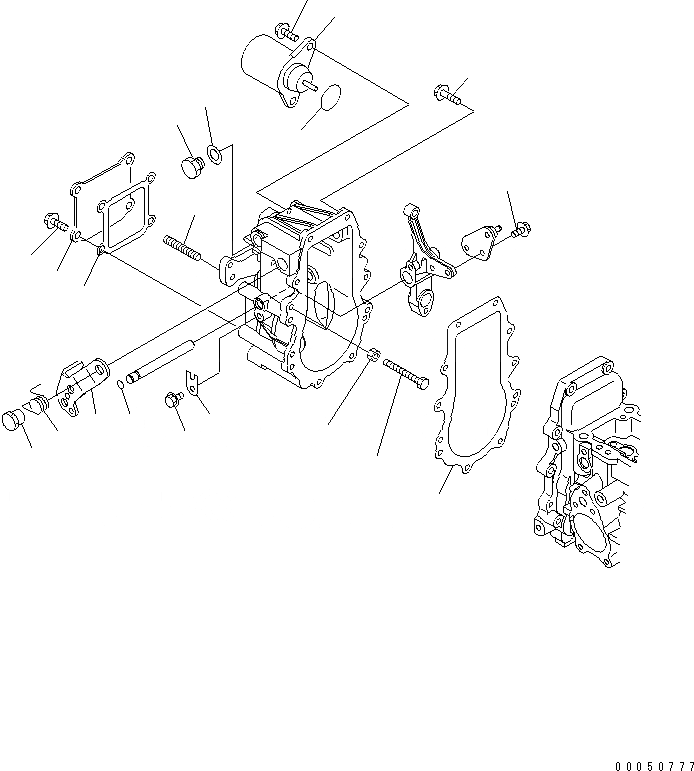 00050777