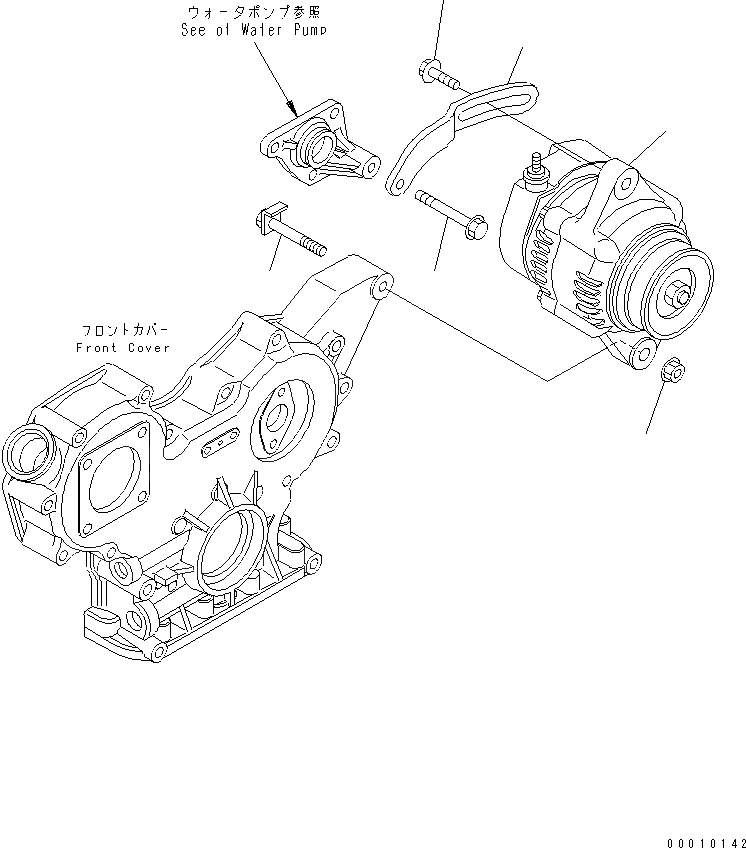 ウォータポンプ参照
See of Water Pump

フロントカバー
Front Cover

00010142