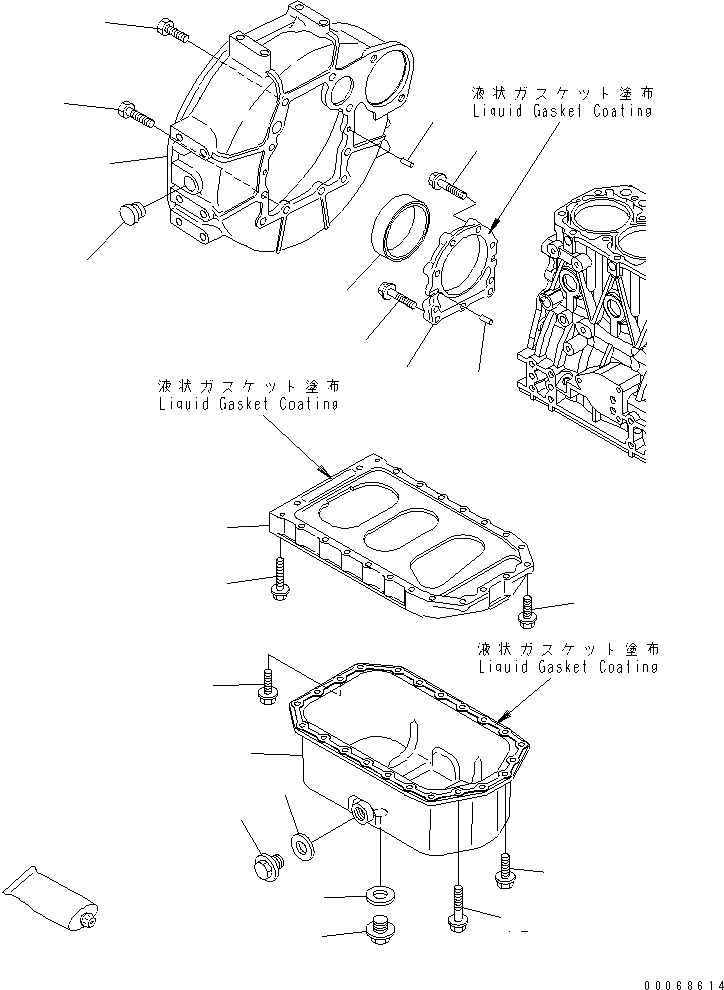 液状ガスケット塗布
Liquid Gasket Coating

液状ガスケット塗布
Liquid Gasket Coating

液状ガスケット塗布
Liquid Gasket Coating

00068614