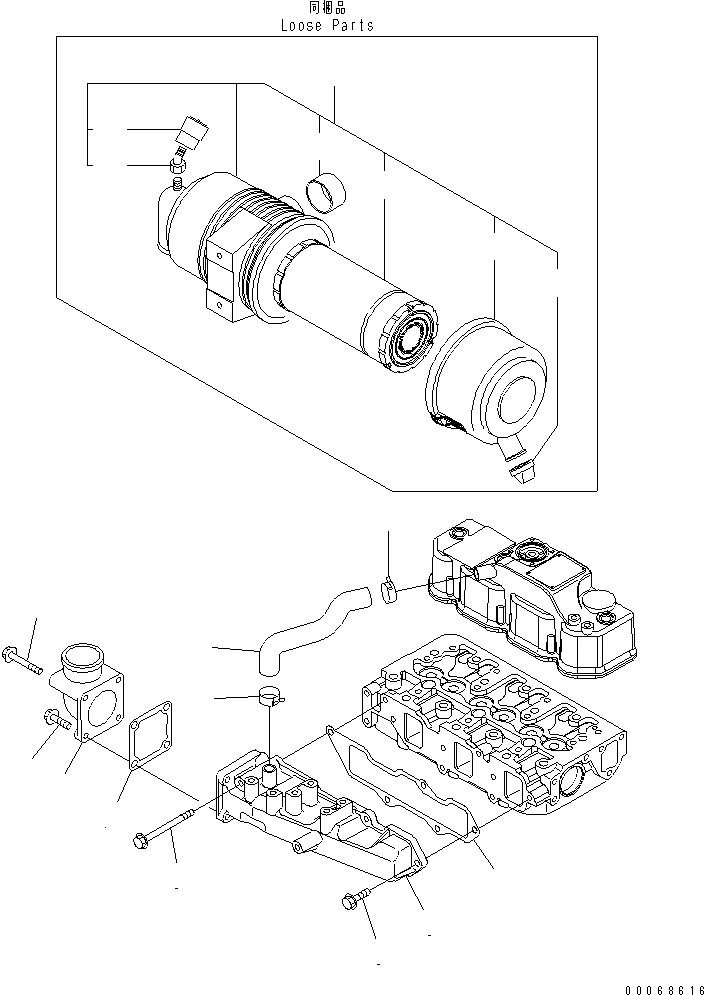 同梱品
Loose Parts

00068616