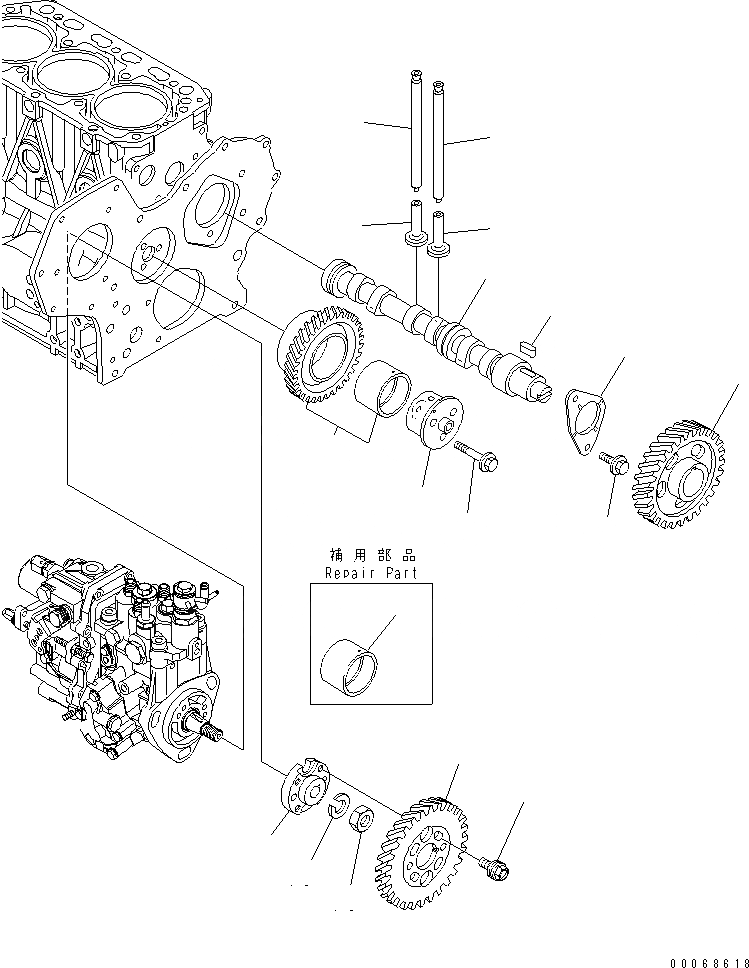 補用部品
Repair Part

00068618