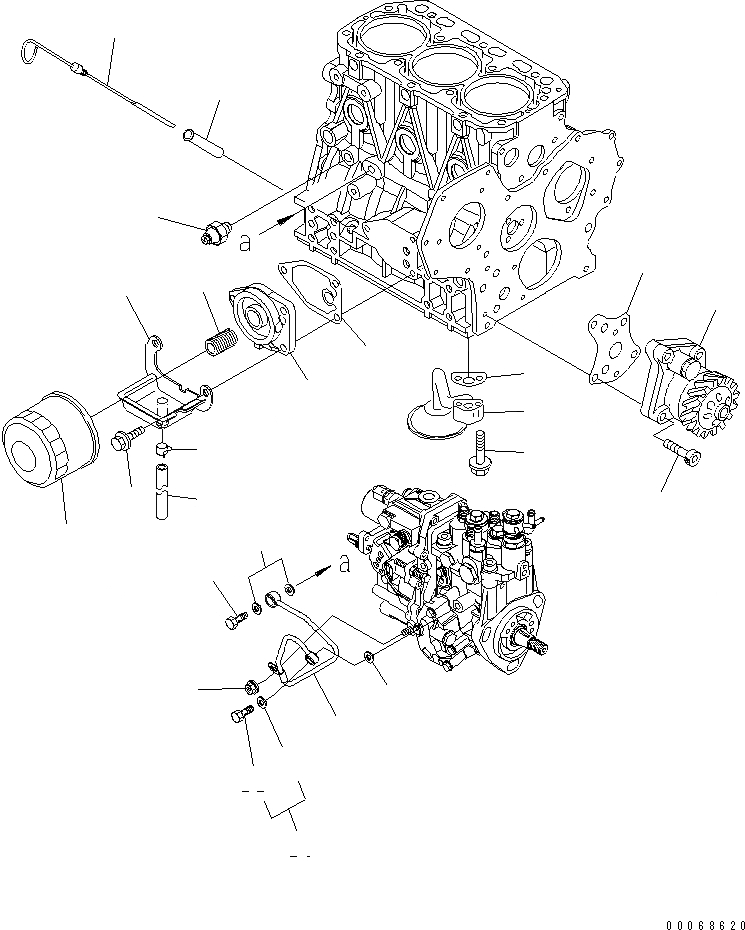 a

a

00068620