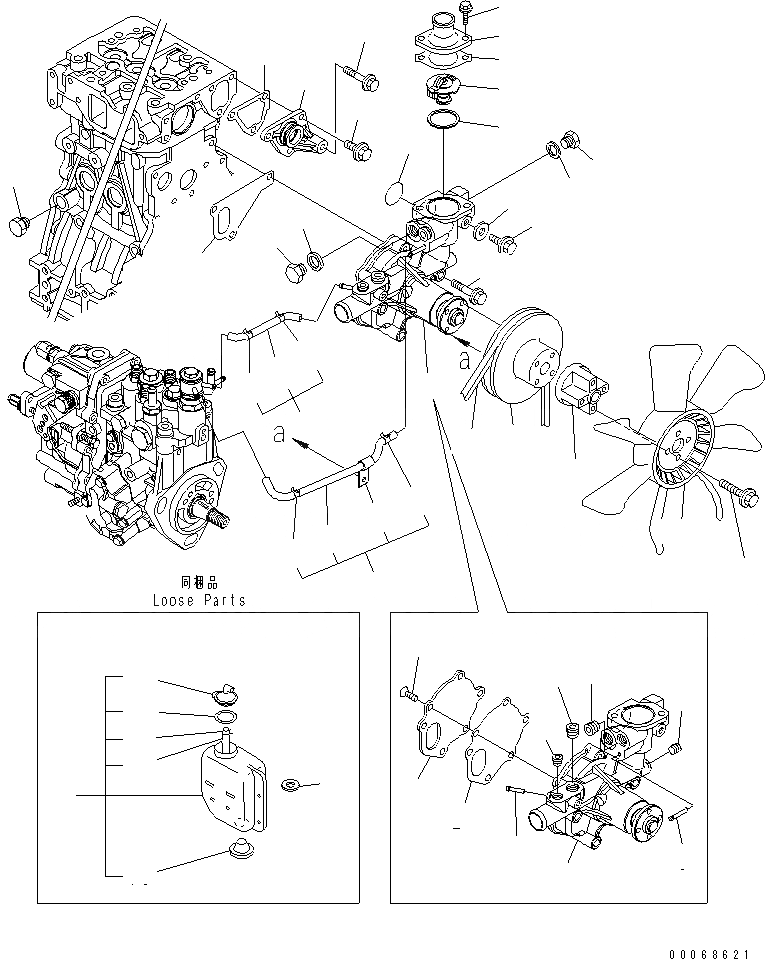 a

a

同梱品
Loose Parts

00068621