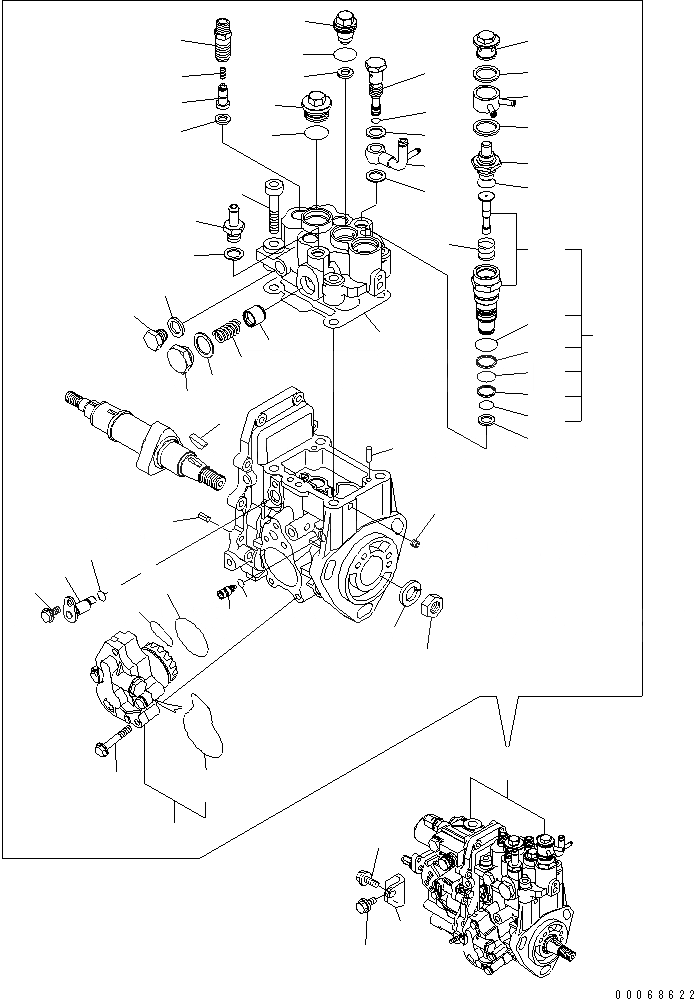 00068622