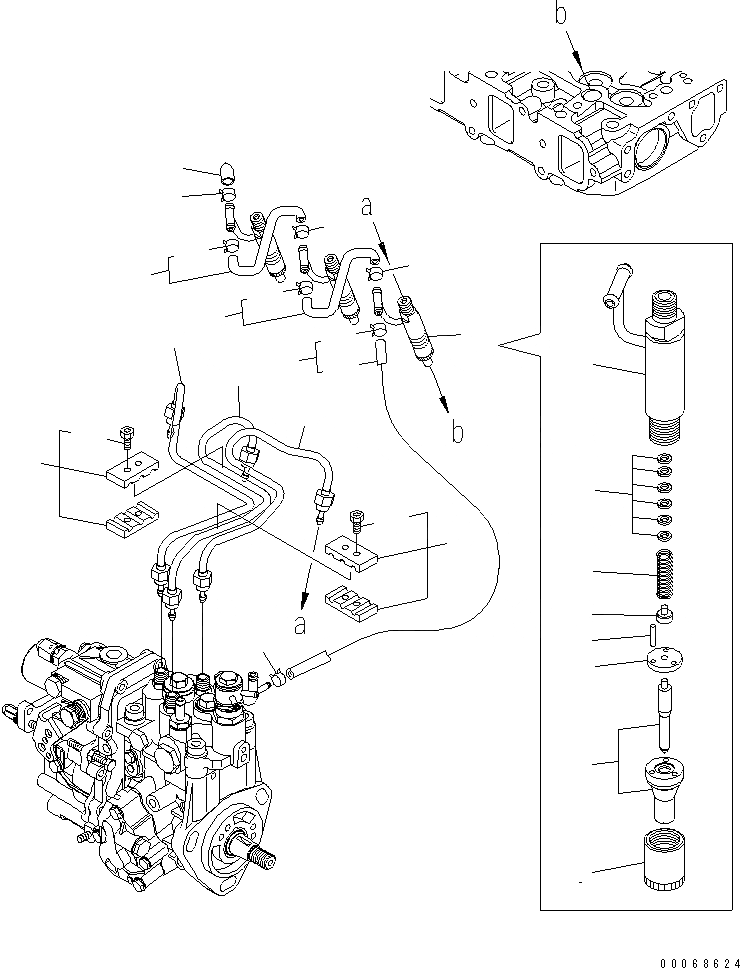 b

a

b

a

00068624