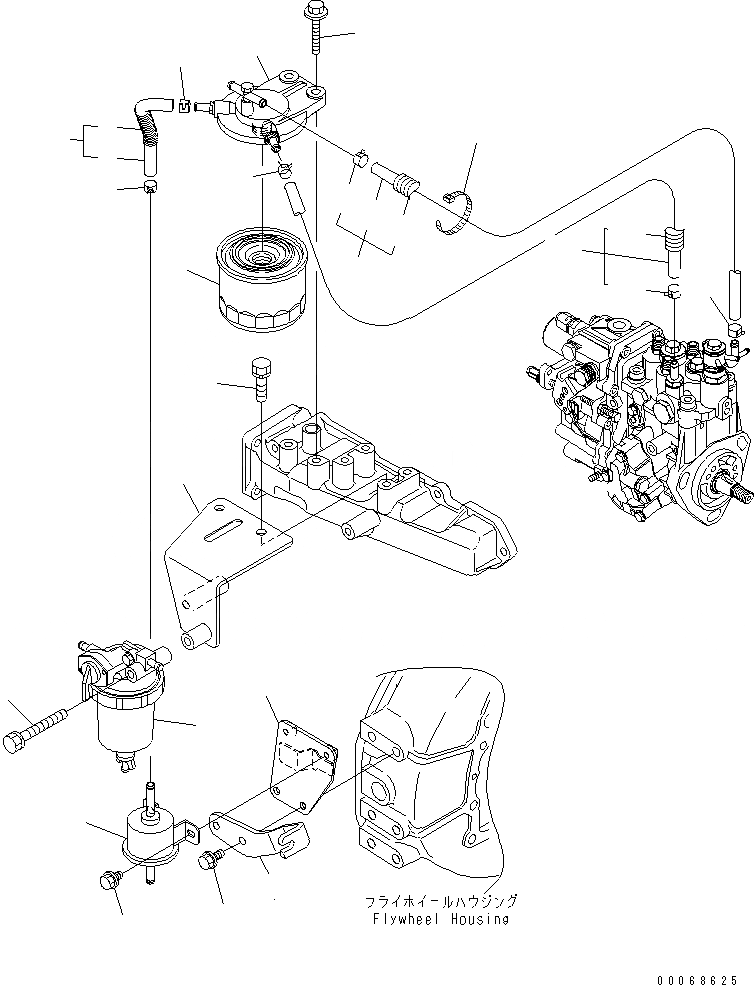 フライホイールハウジング
Flywheel Housing

00068625