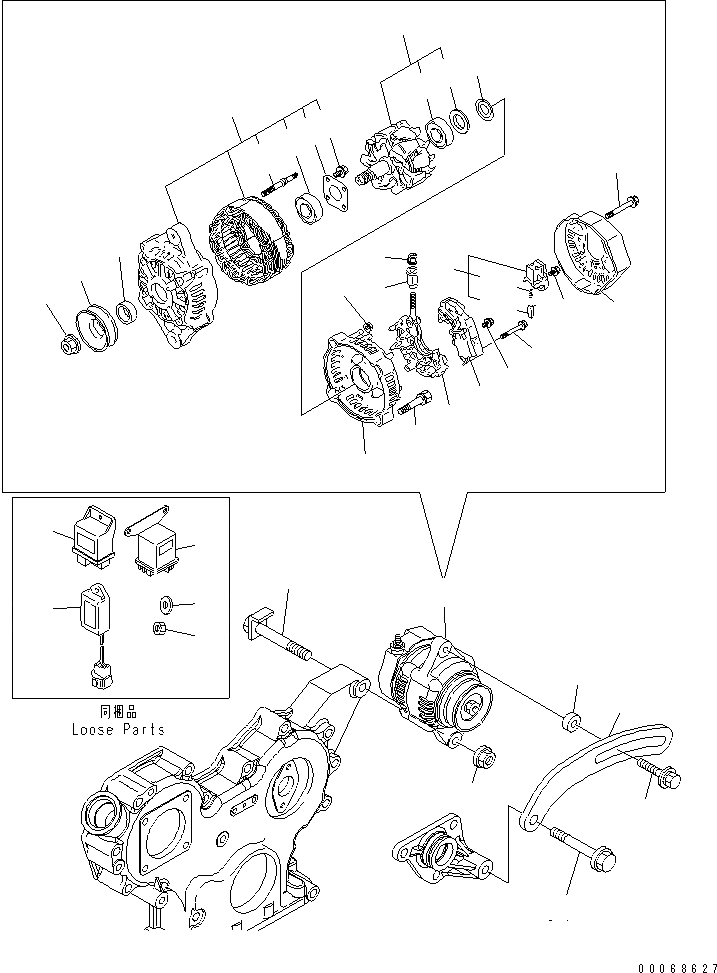 同梱品
Loose Parts

00068627