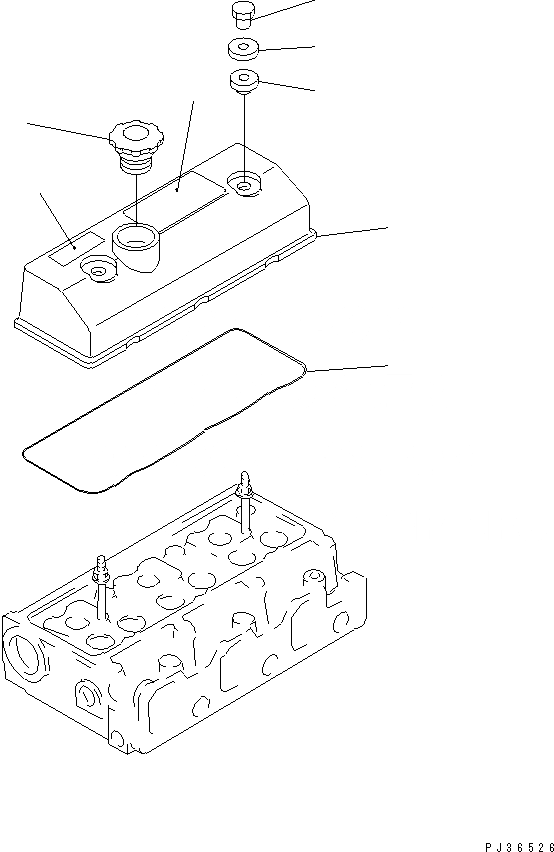 PJ36526