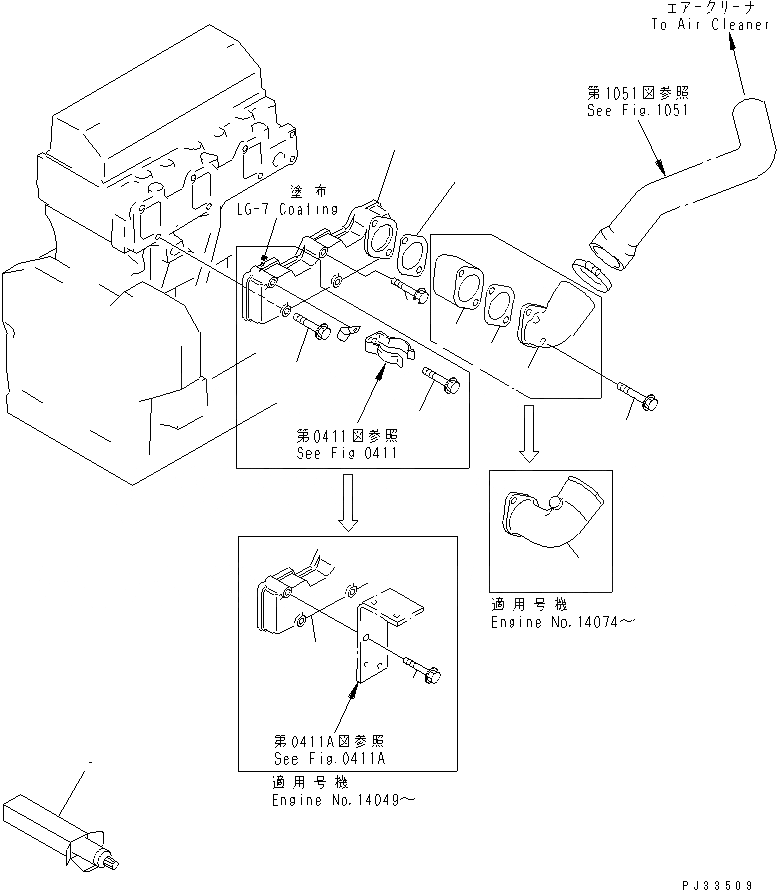 エアークリーナ
To Air Cleaner

第1051図参照
See Fig.1051

塗布
LG-7 Coating

第0411図参照
See Fig 0411

適用号機
Engine No.14074～

第0411A図参照
See Fig.0411A

適用号機
Engine No.14049～

PJ33509