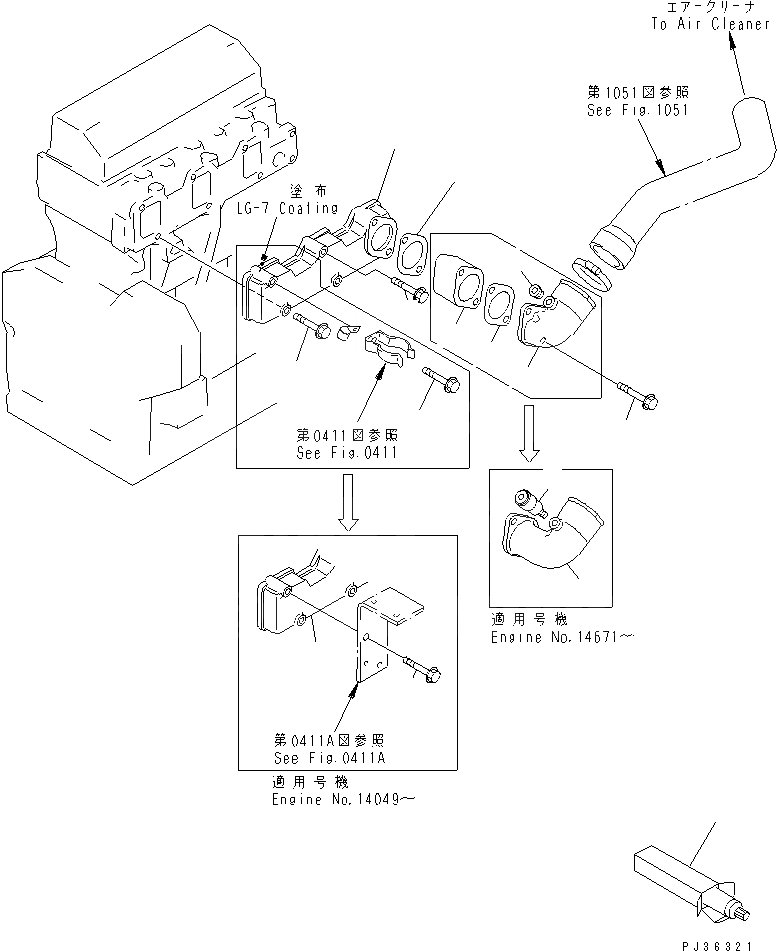 エアークリーナ
To Air Cleaner

第1051図参照
See Fig.1051

塗布
LG-7 Coating

第0411図参照
See Fig.0411

適用号機
Engine No.14671～

第0411A図参照
See Fig.0411A

適用号機
Engine No.14049～

PJ36321