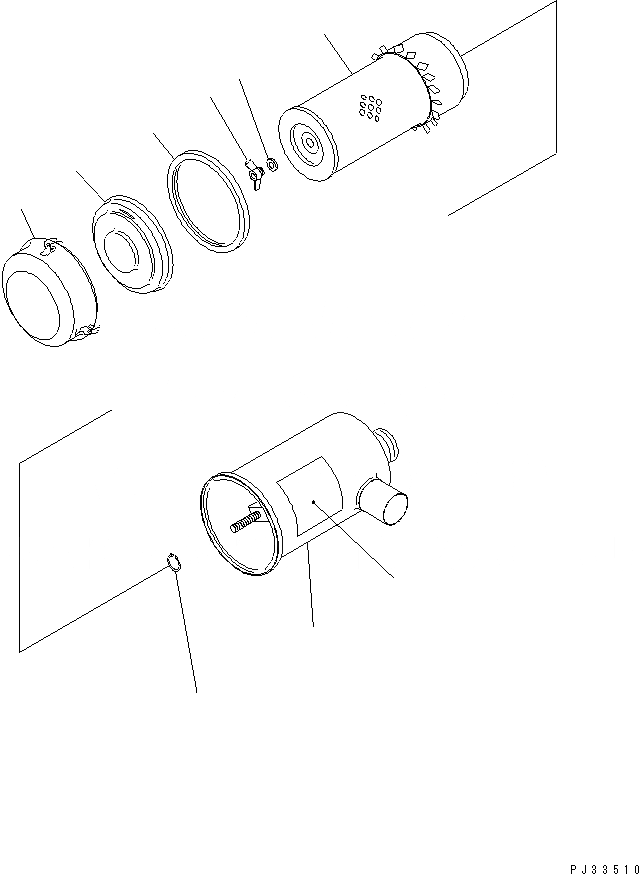 PJ33510