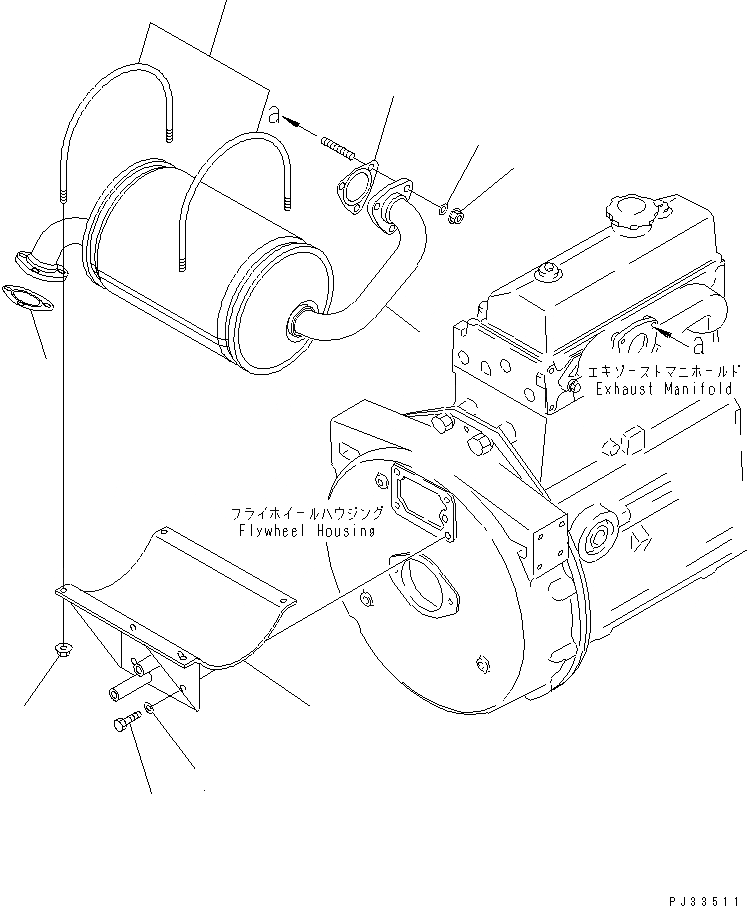 a

a

エキゾーストマニホールド
Exhaust Manifold

フライホイールハウジング
Flywheel Housing

PJ33511