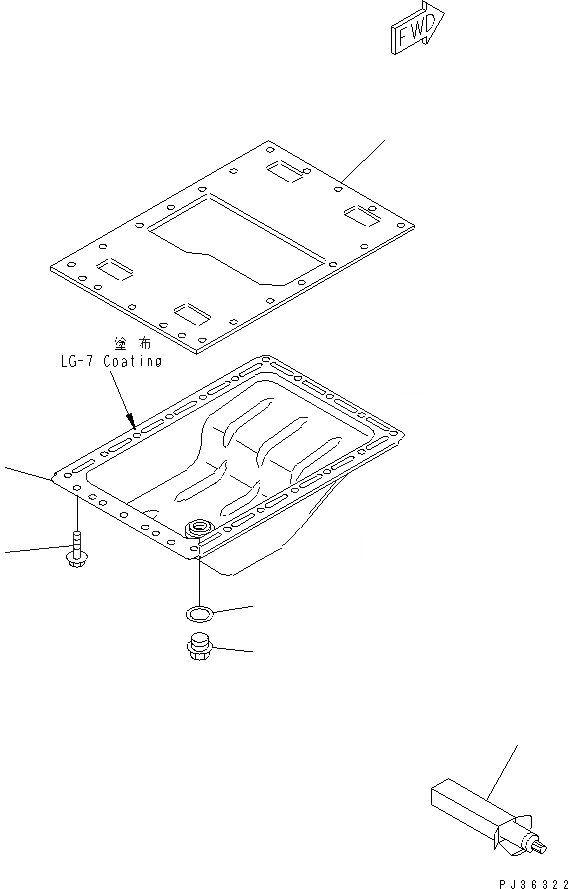 FWD

塗布
LG-7 Coating

PJ36322