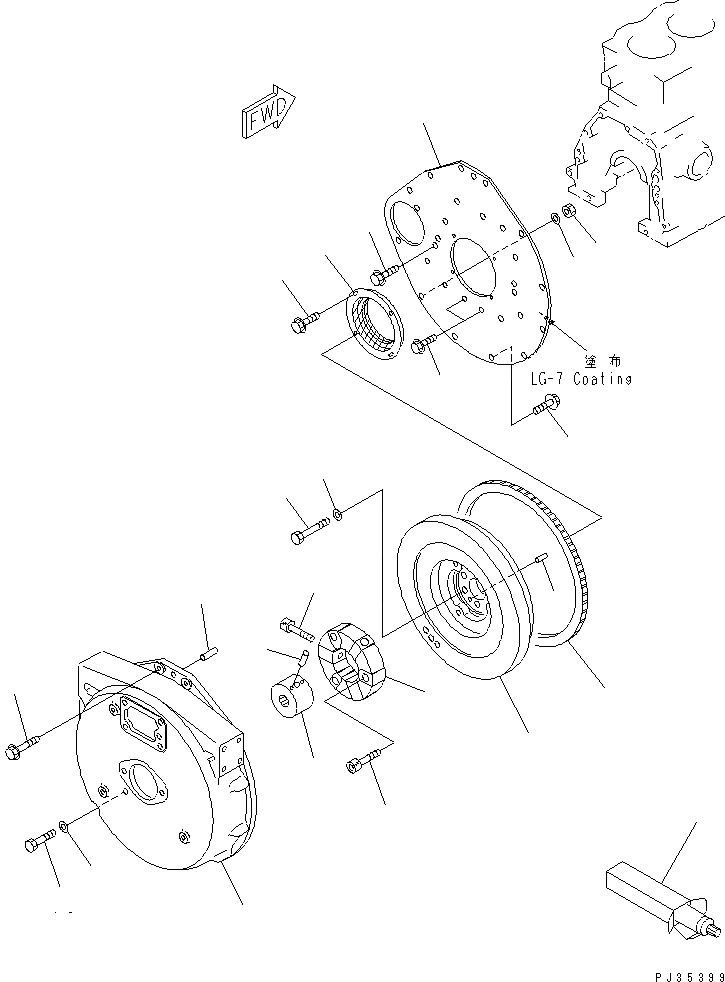 FWD

塗布
LG-7 Coating

PJ35399