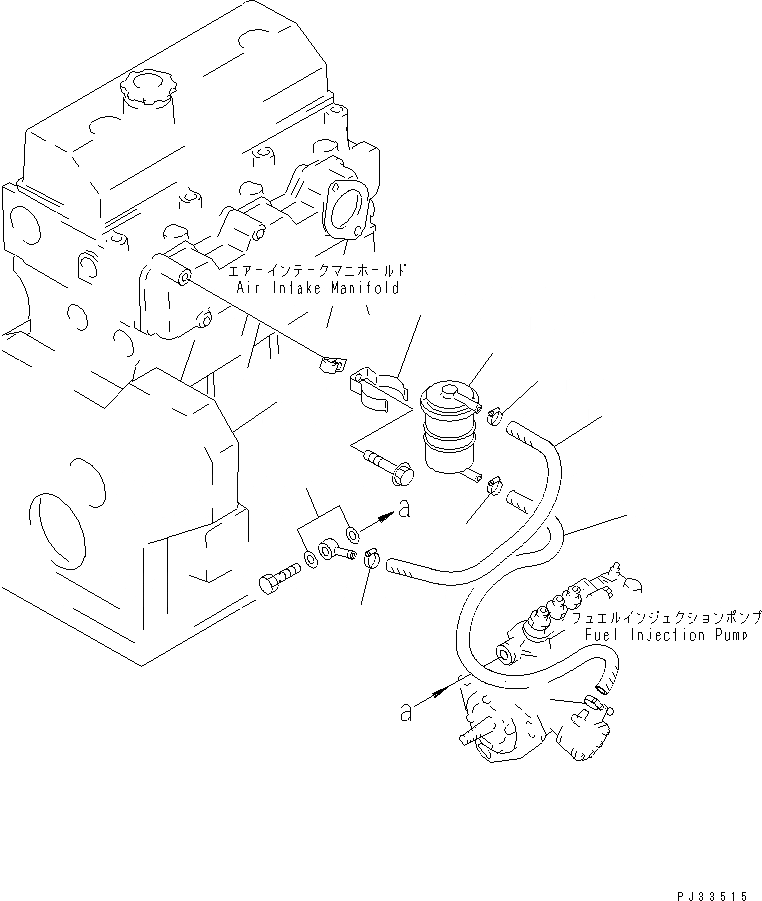 エアーインテークマニホールド
Air Intake Manifold

a

フュエルインジェクションポンプ
Fuel Injection Pump

a

PJ33515