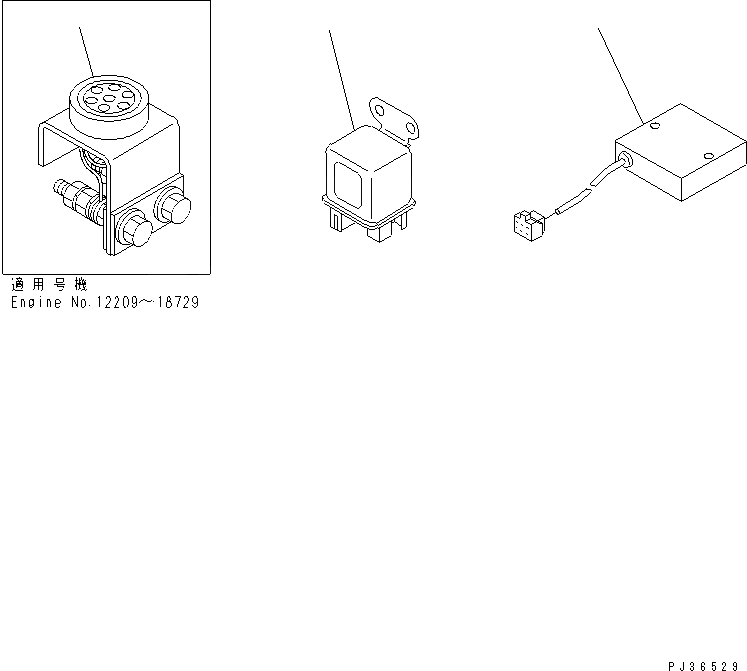 適用号機
Engine No.12209～18729

PJ36529