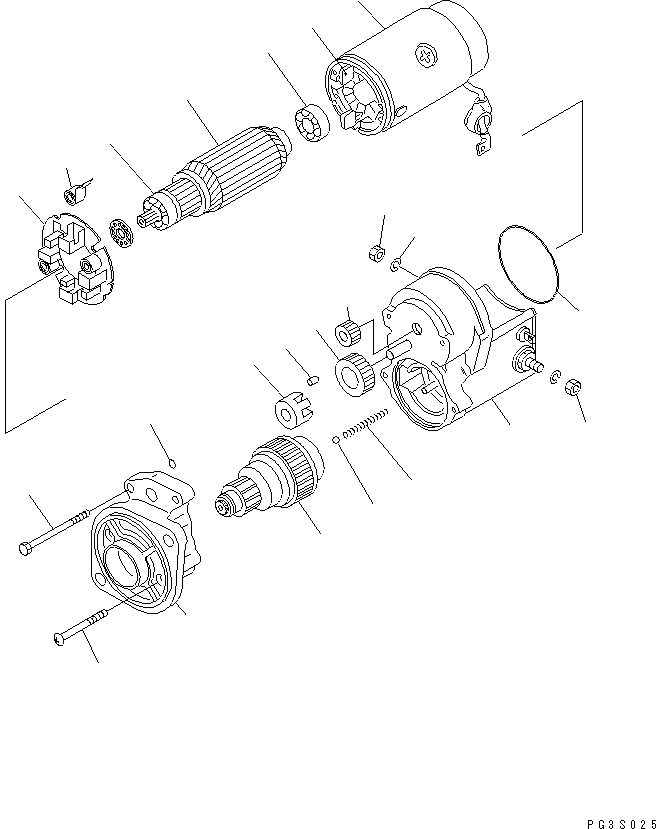 PG3S025