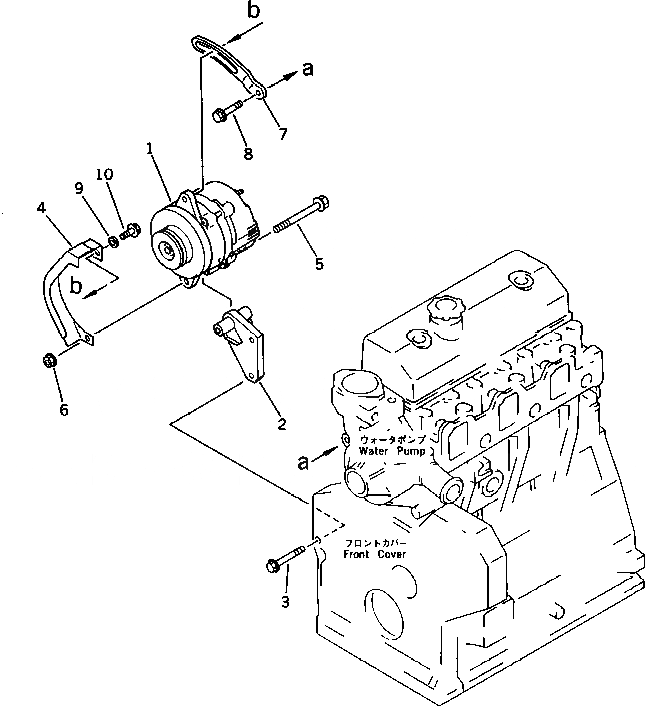 b
a
7
8
1
10
9
4
5
b
6
2
ウォータポンプ
Water Pump
a
フロントカバー
Front Cover
3