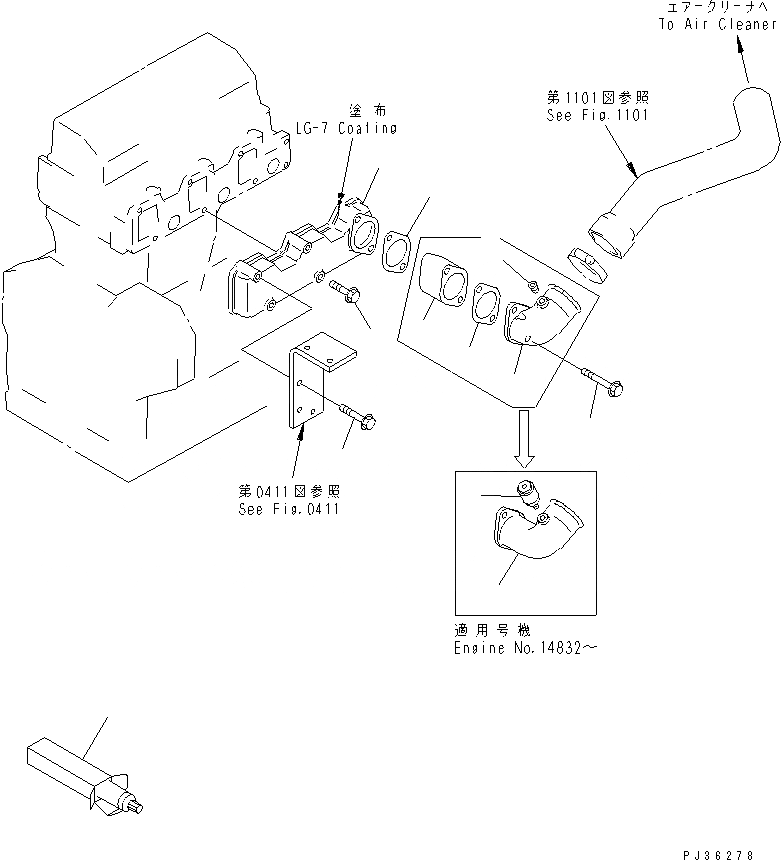 エアークリーナへ
To Air Cleaner

第1101図参照
See Fig.1101

塗布
LG-7 Coating

第0411図参照
See Fig.0411

適用号機
Engine No.14832～

PJ36278