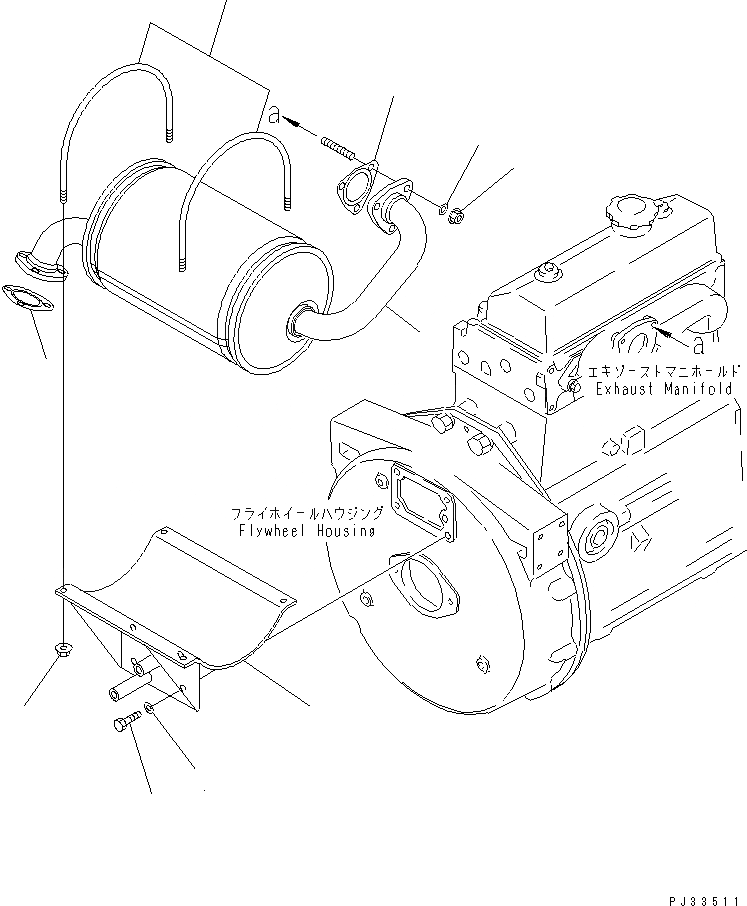 a

a

エキゾーストマニホールド
Exhaust Manifold

フライホイールハウジング
Flywheel Housing

PJ33511