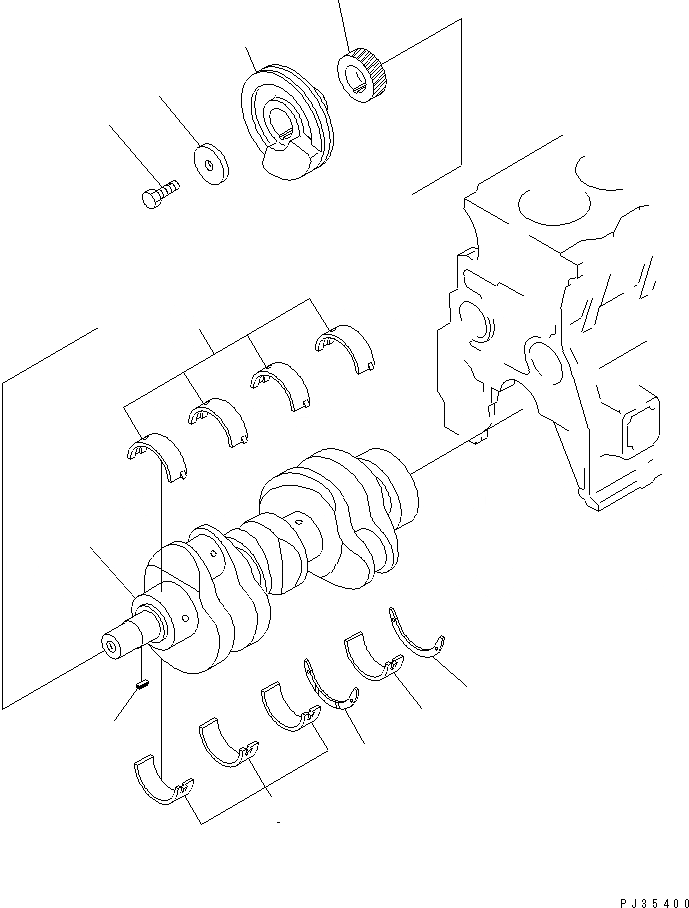 PJ35400