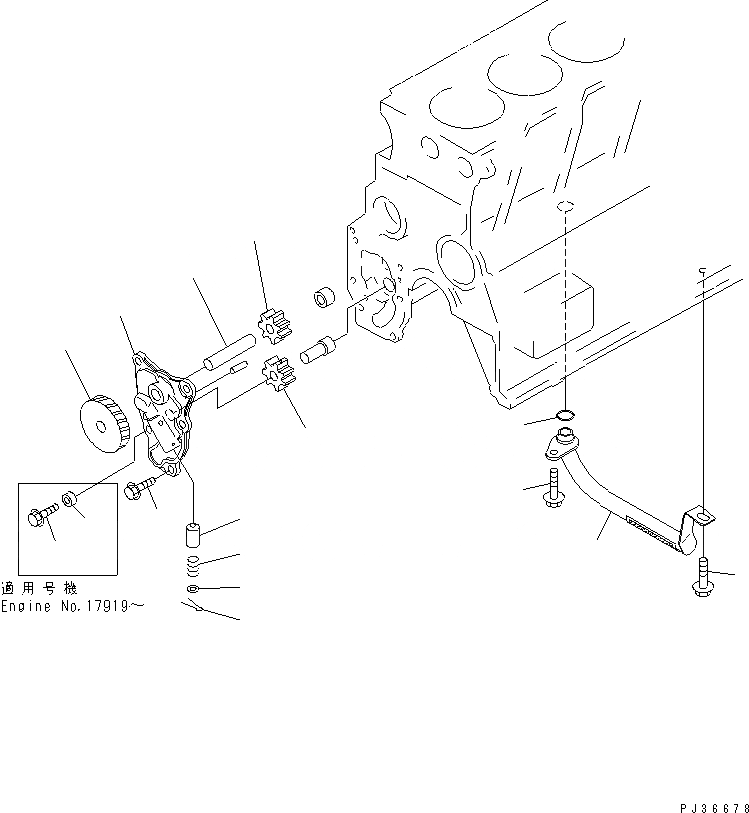 適用号機
Engine No.17919～

PJ36678