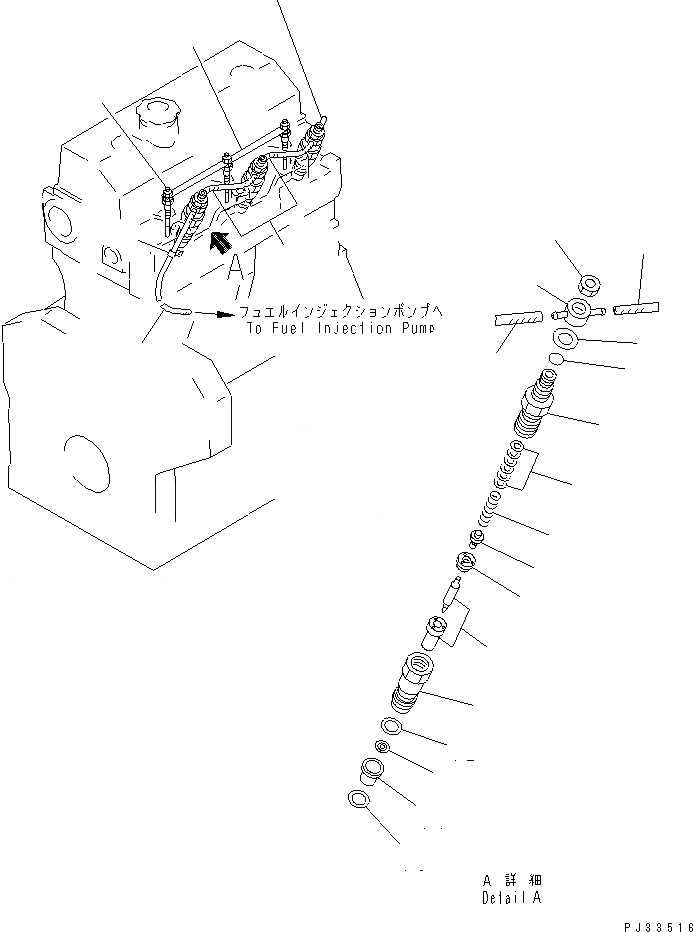 A

フュエルインジェクションポンプへ
To Fuel Injection Pump

A 詳細
Detail A

PJ33516