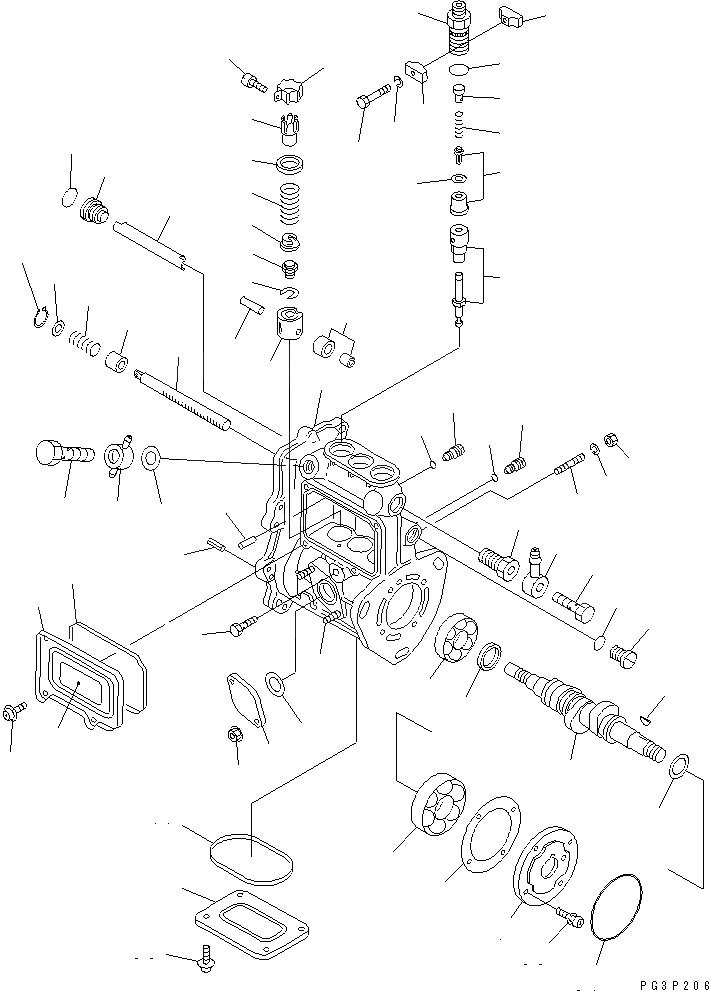 PG3P206