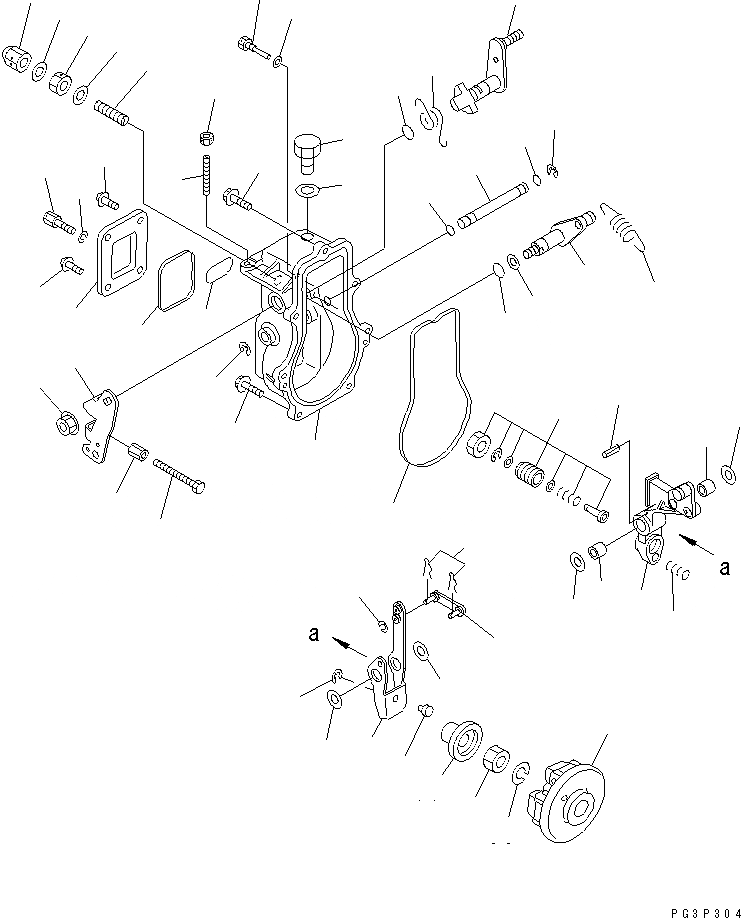 a

a

PG3P304