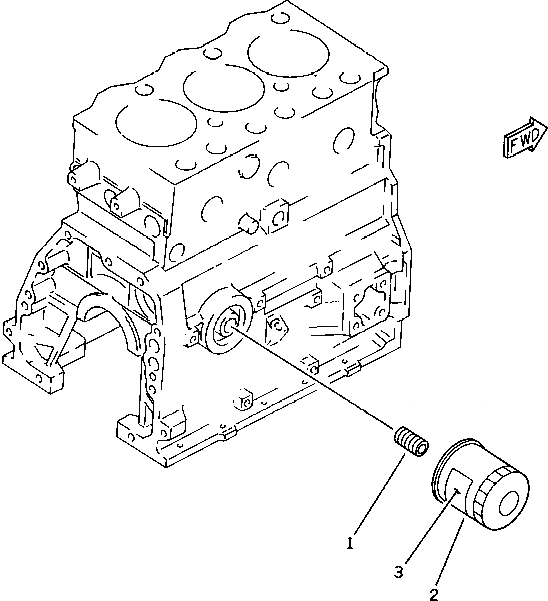 FWD
1
3
2