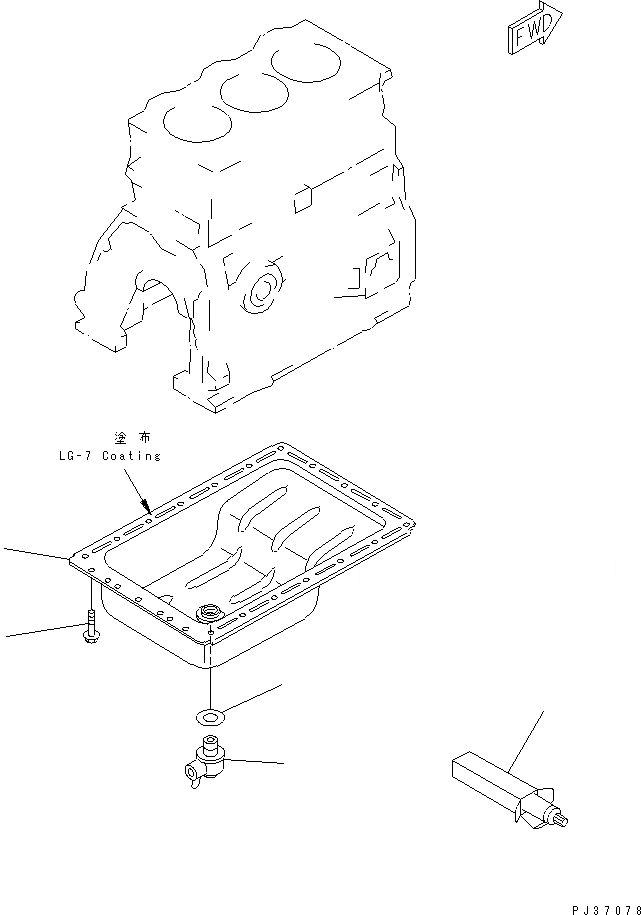 FWD

塗布
LG-7 Coating

PJ37078