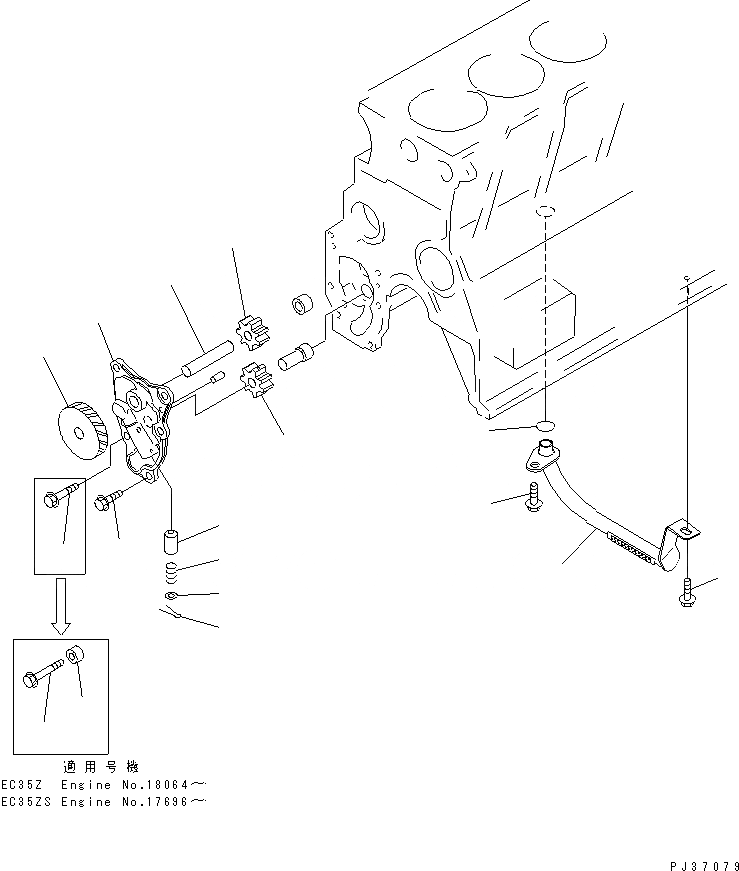 適用号機
EC35Z Engine No.18064～
EC35ZS Engine No.17696～

PJ37079