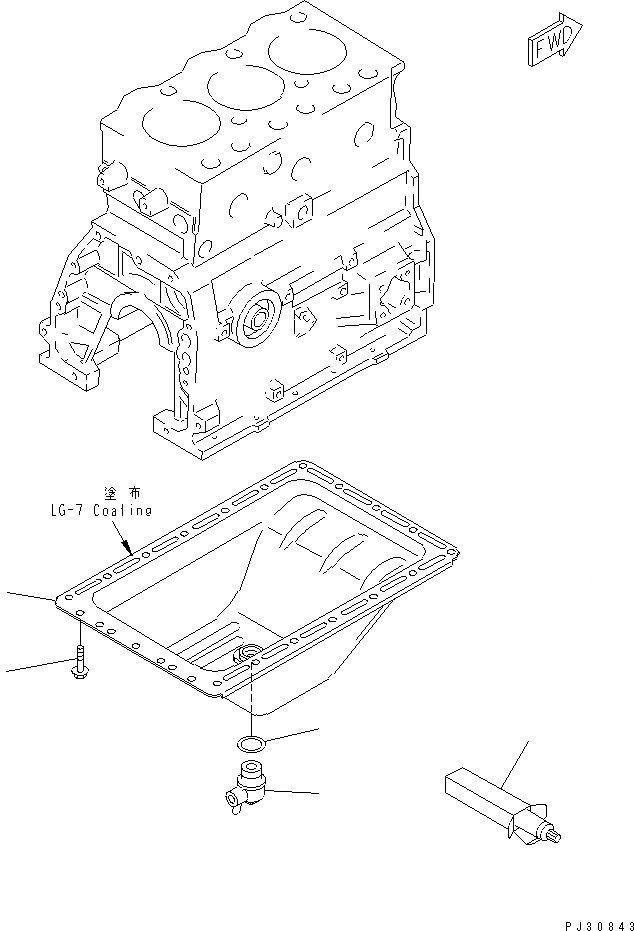 FWD

塗布
LG-7 Coaling

PJ30843