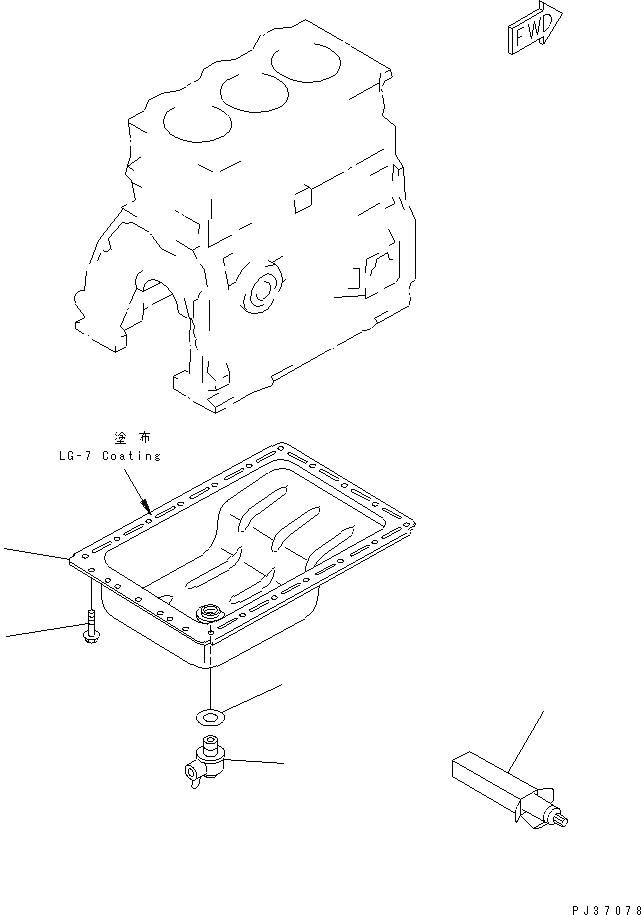 FWD

塗布
LG-7 Coating

PJ37078