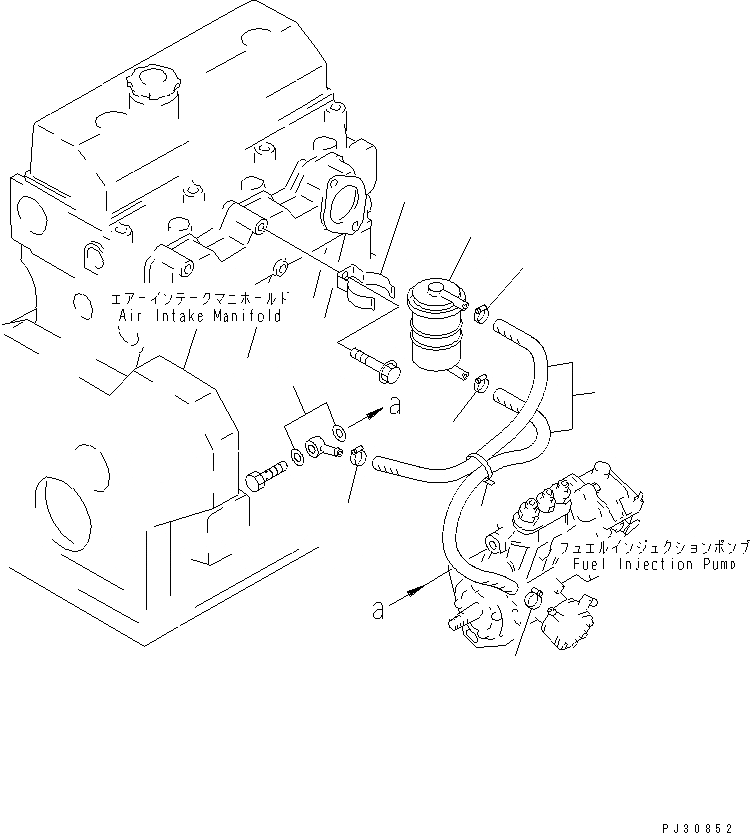 エアーインテークマニホールド
Air Intake Manifold

a

フュエルインジェクションポンプ
Fuel Injection Pump

a

PJ30852