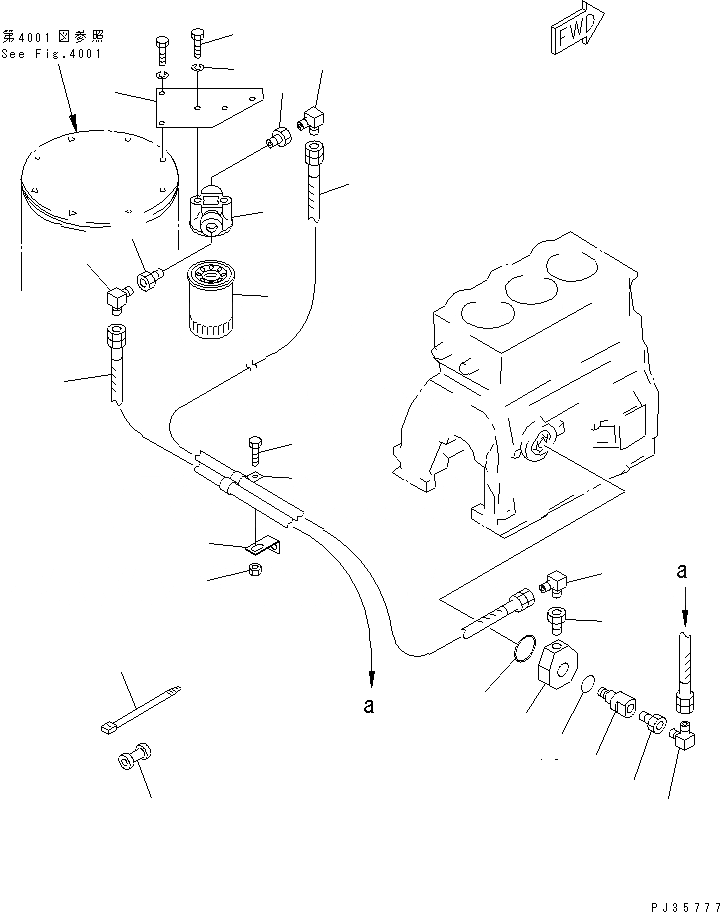 第4001図参照
See Fig.4001

FWD

a

a

PJ35777