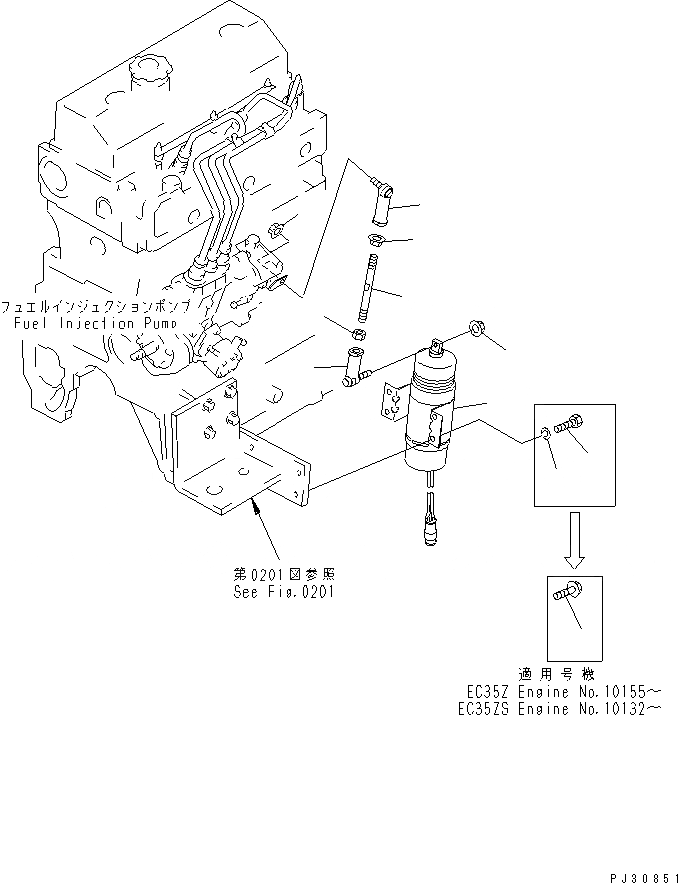 フュエルインジェクションポンプ
Fuel Injection Pump

第0201図参照
See Fig.0201

適用号機
EC35Z Engine No.10155～
EC35ZS Engine No.10132～

PJ30851