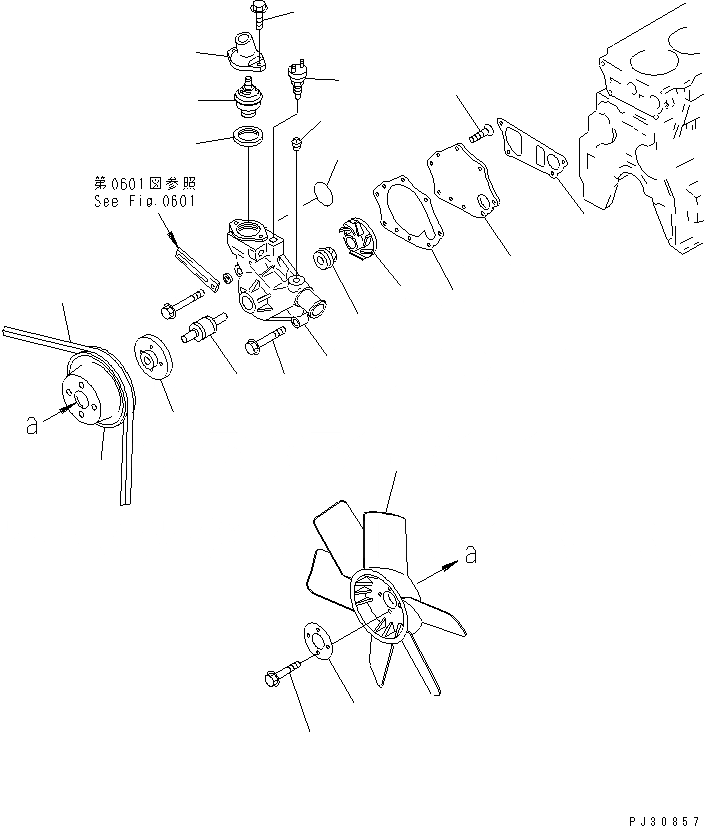 第0601図参照
See Fig.0601

a

a

PJ30857