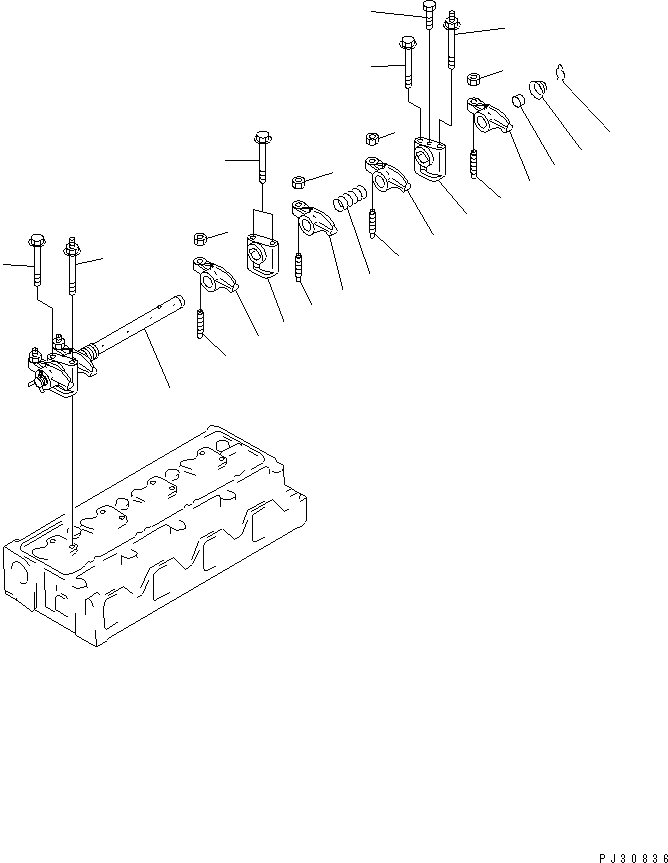 PJ30836