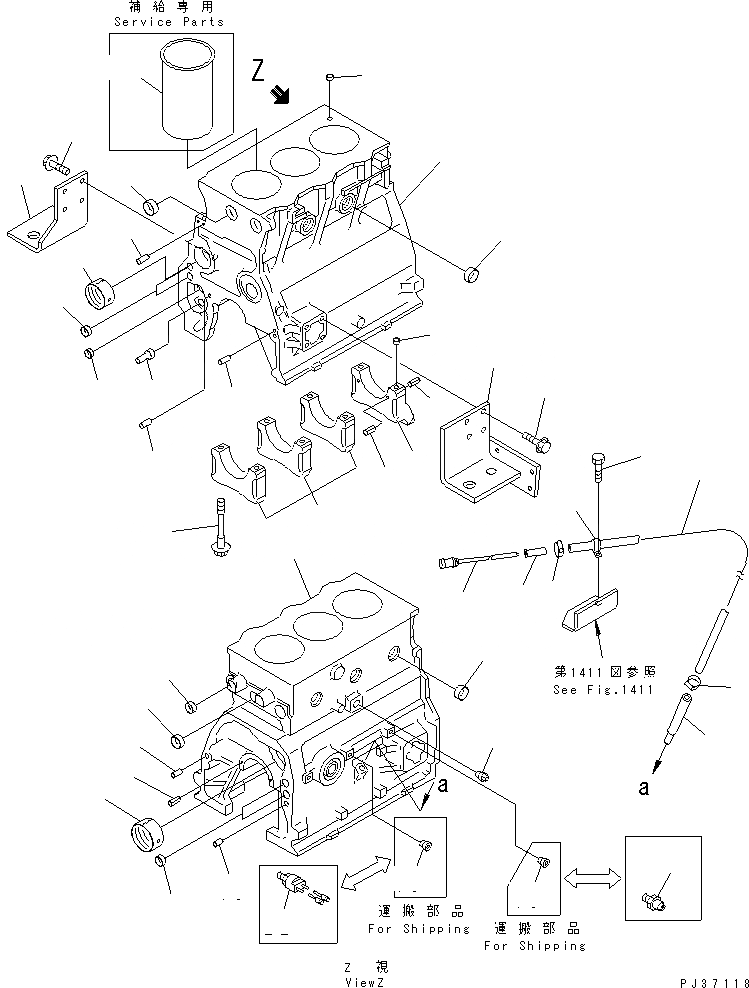 補給専用
Service Parts

Z

第1411図参照
See Fig.1411

a

a

運搬部品
For Shipping

運搬部品
For Shipping

Z 視
ViewZ

PJ37118