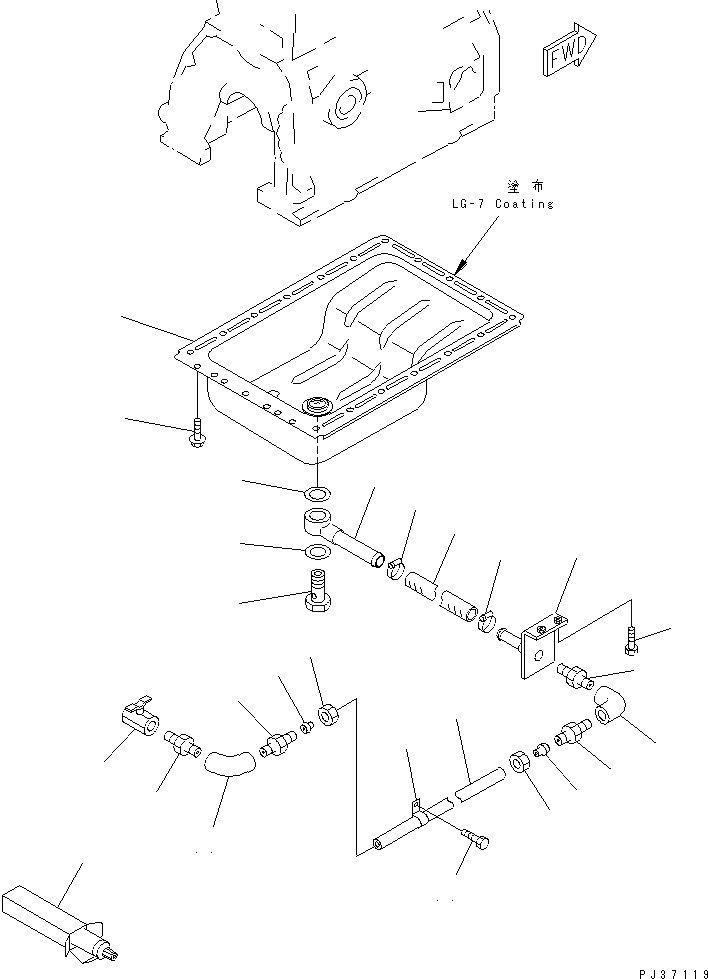 FWD

塗布
LG-7 Coating

PJ37119