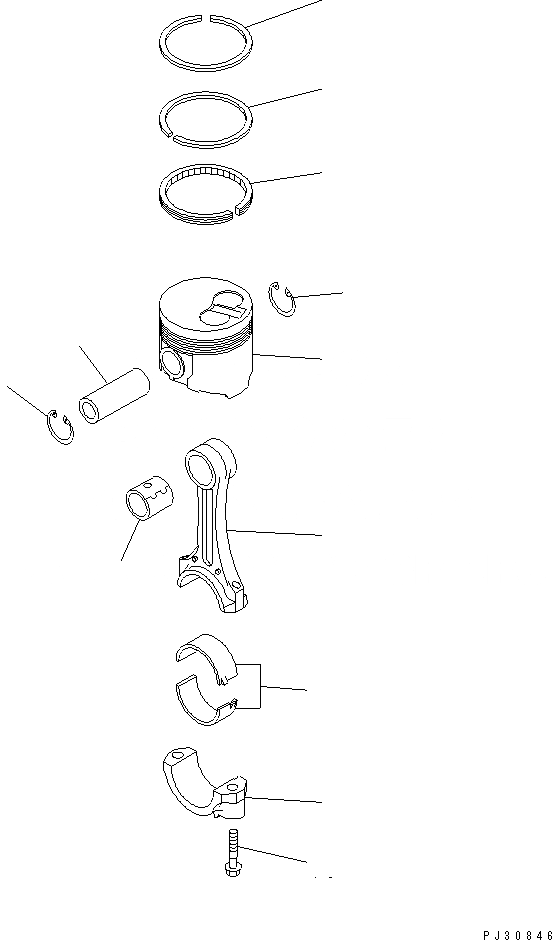 PJ30846