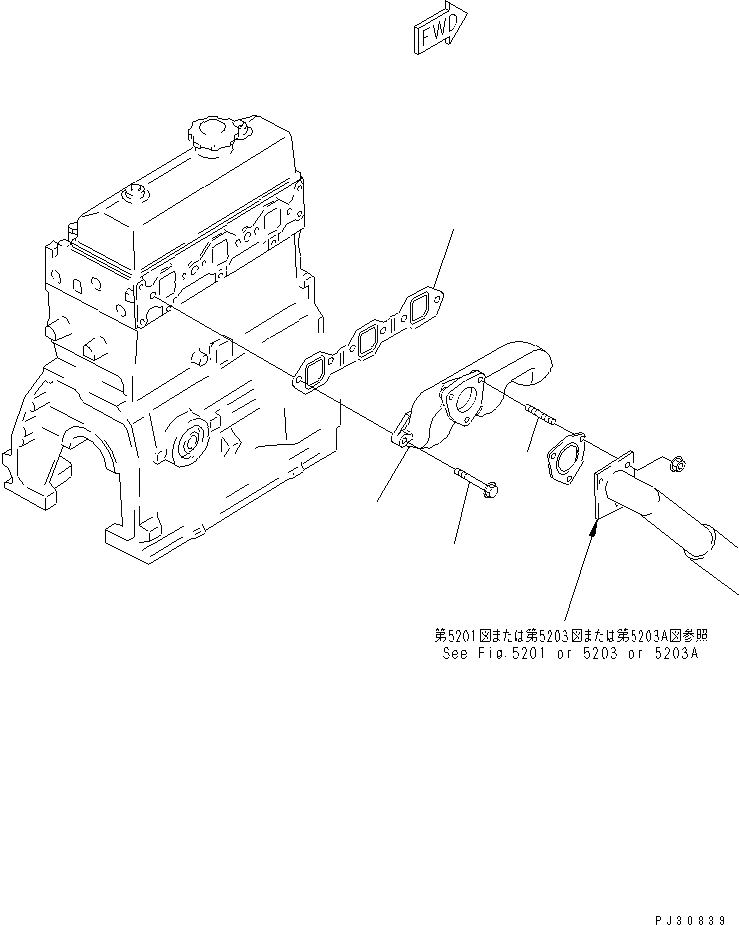 FWD

第5201図または第5203図または第5203A図参照
See Fig.5201 or 5203 or 5203A

PJ30839