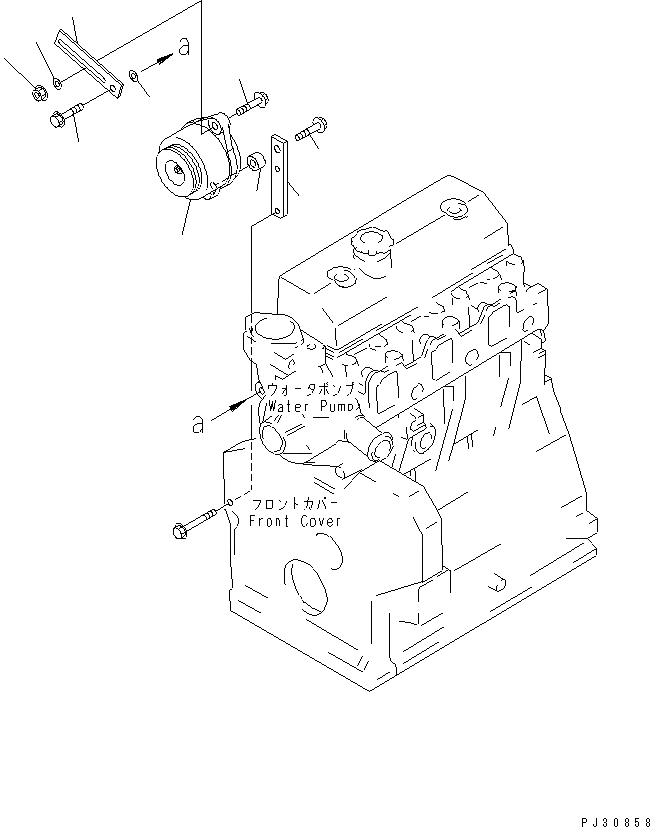 a

ウォータポンプ
Water Pump

a

フロントカバー
Front Cover

PJ30858